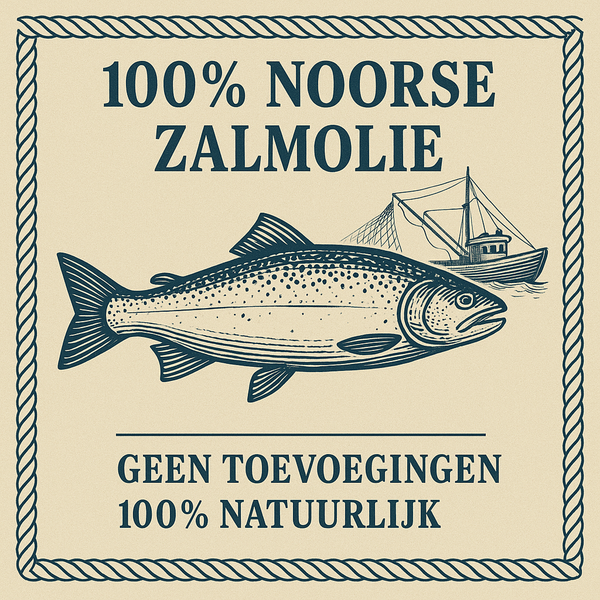 100% NOORSE ZALMOLIE

GEEN TOEVOEGINGEN
100% NATUURLIJK